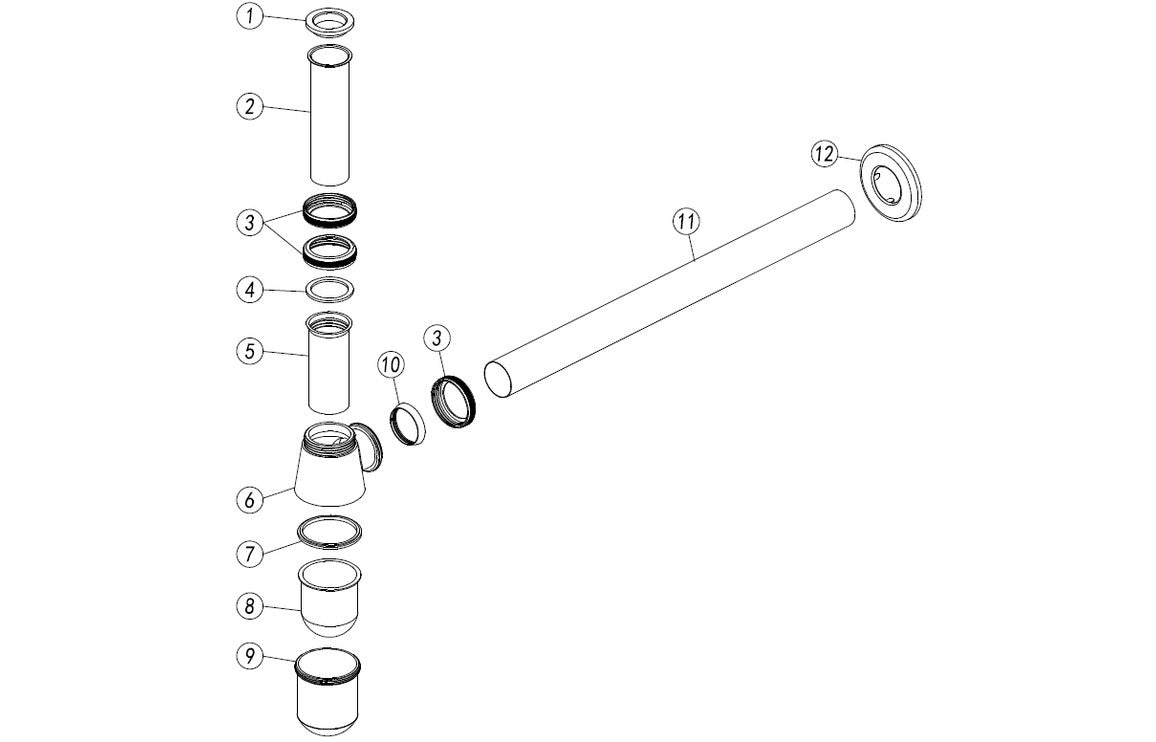 1
2
3
4
5
6
7
8
9
10
3
11
12