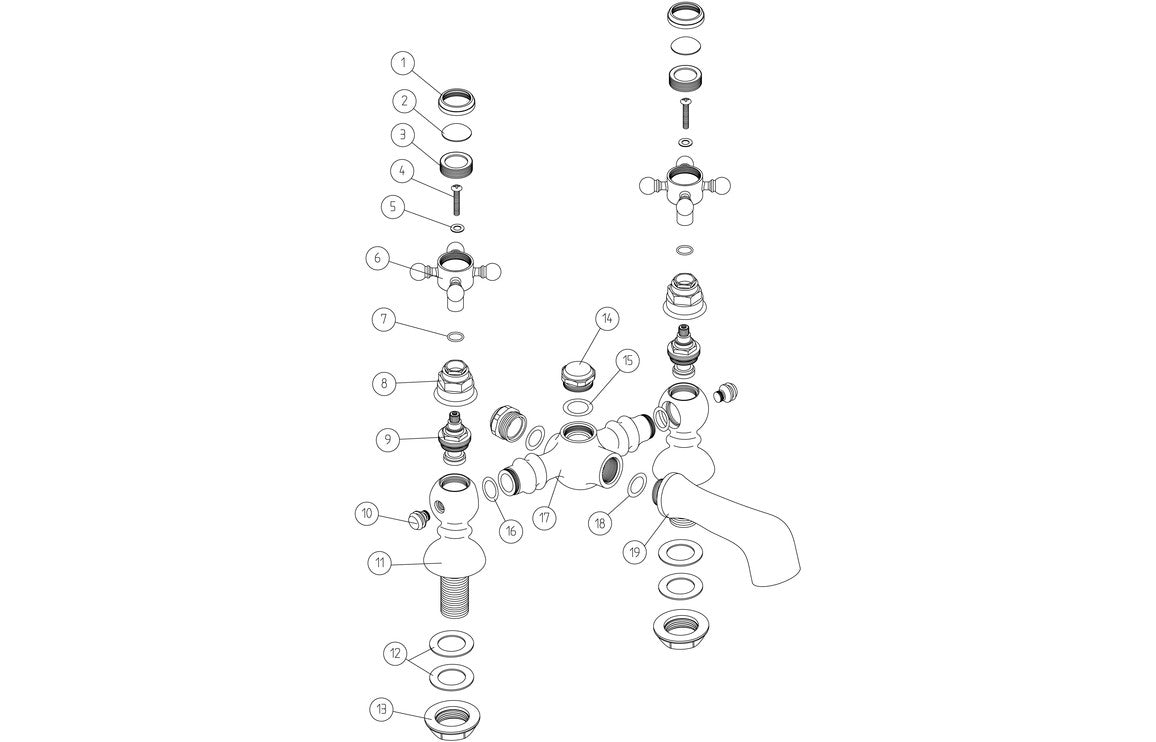 1
2
3
4
5
6
7
8
9
10
11
12
13
14
15
16
17
18
19