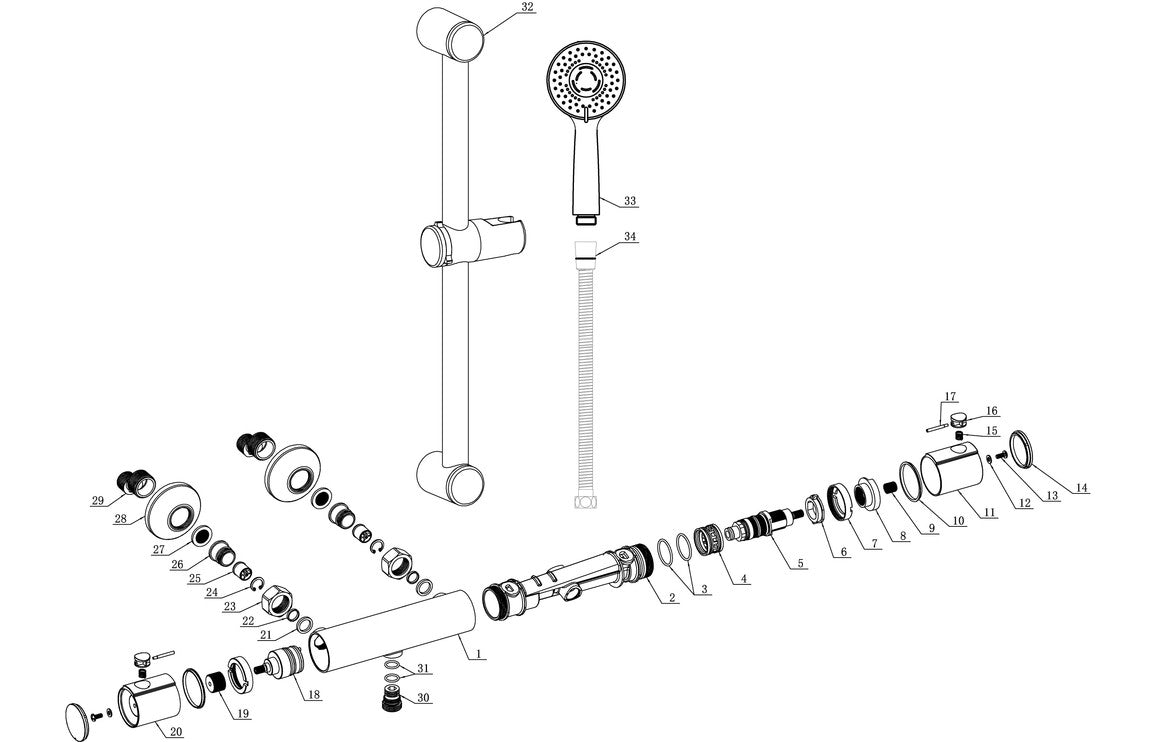 32
33
34
17
16
15
14
13
12
11
10
9
8
7
6
5
4
3
2
1
29
28
27
26
25
24
23
22
21
31
30
18
19
20